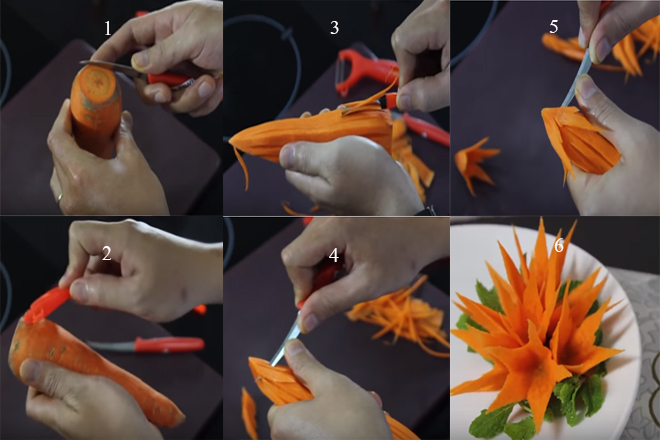 1

3

5

2

4

6